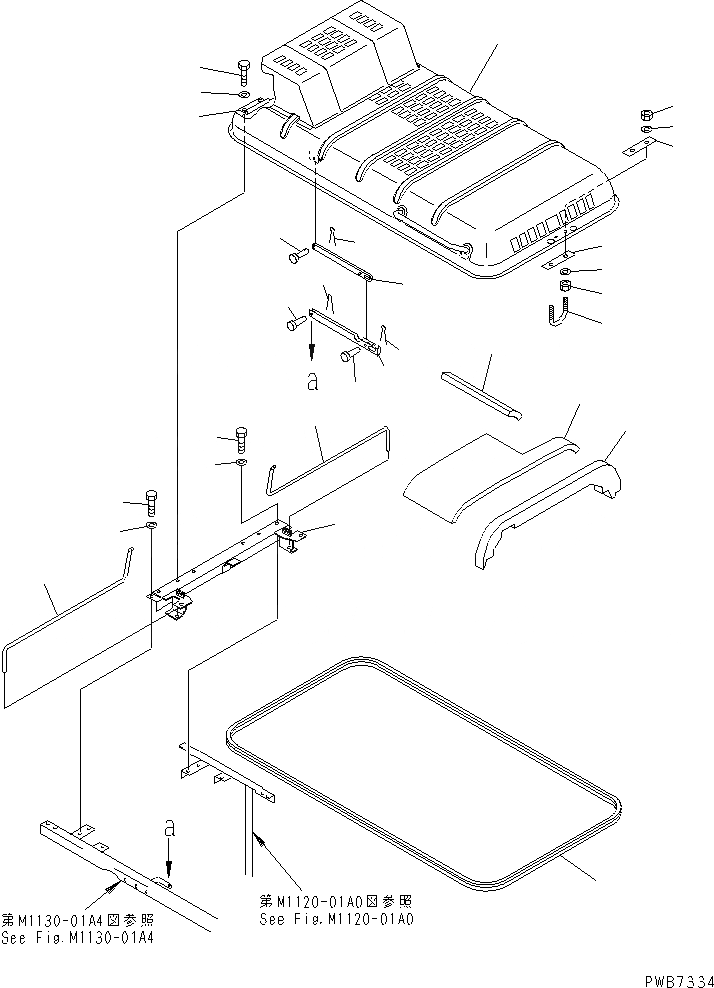 a

a

第M1130-01A4図参照
See Fig.M1130-01A4

第M1120-01A0図参照
See Fig.M1120-01A0

PWB7334