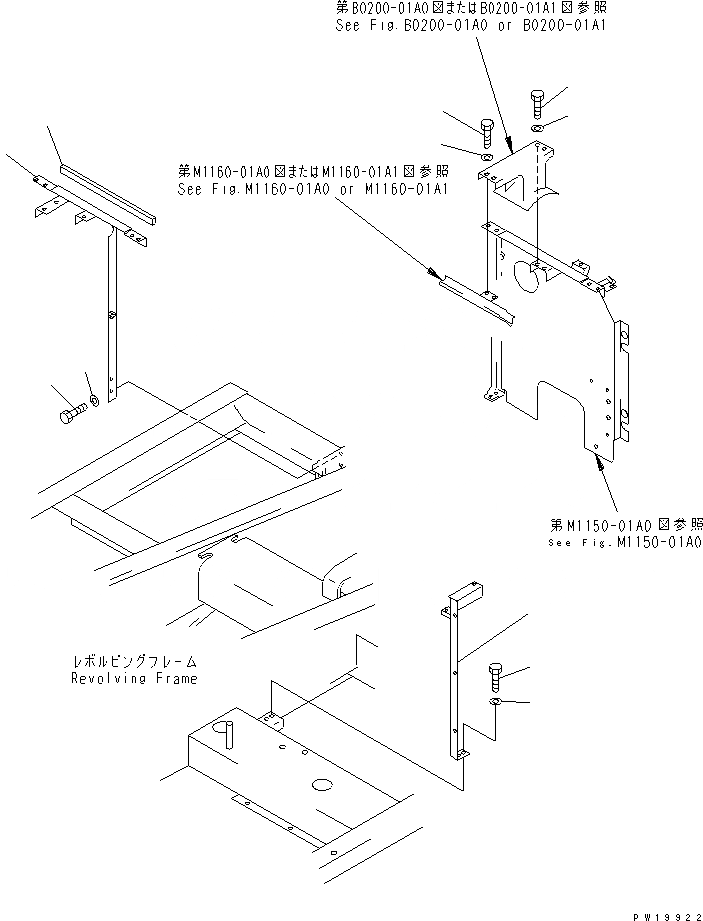 第B0200-01A0図またはB0200-01A1図参照
See Fig.B0200-01A0 or B0200-01A1

第M1160-01A0図またはM1160-01A1図参照
See Fig.M1160-01A0 or M1160-01A1

第M1150-01A0図参照
See Fig.M1150-01A0

レボルビングフレーム
Revolving Frame

PW19922