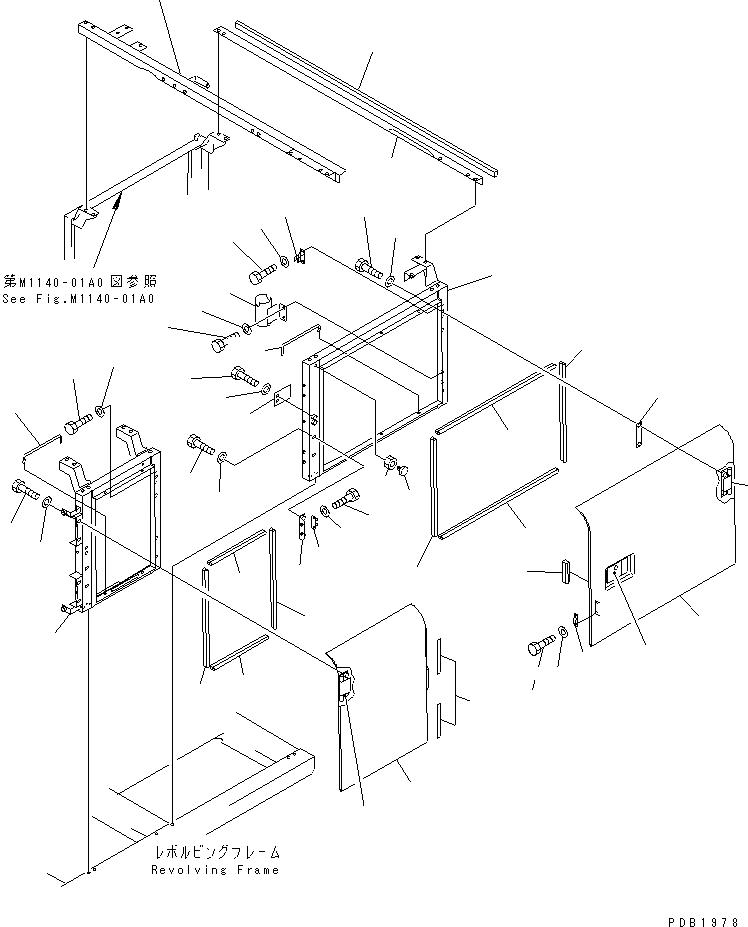 第M1140-01A0図参照
See Fig.M1140-01A0

レボルビングフレーム
Revolving Frame

PDB1978