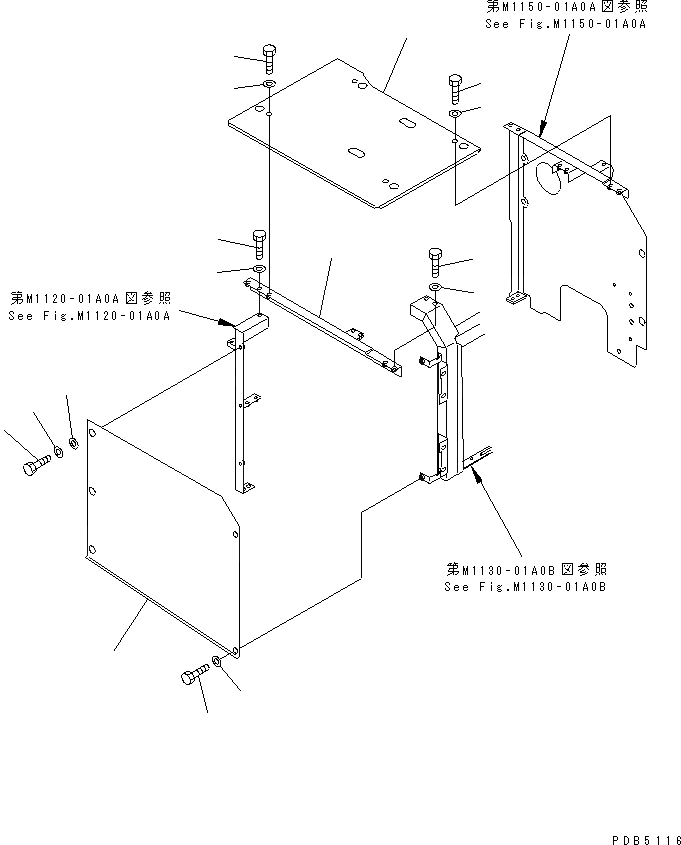 第M1150-01A0A図参照
See Fig.M1150-01A0A

第M1120-01A0A図参照
See Fig.M1120-01A0A

第M1130-01A0B図参照
See Fig.M1130-01A0B

PDB5116