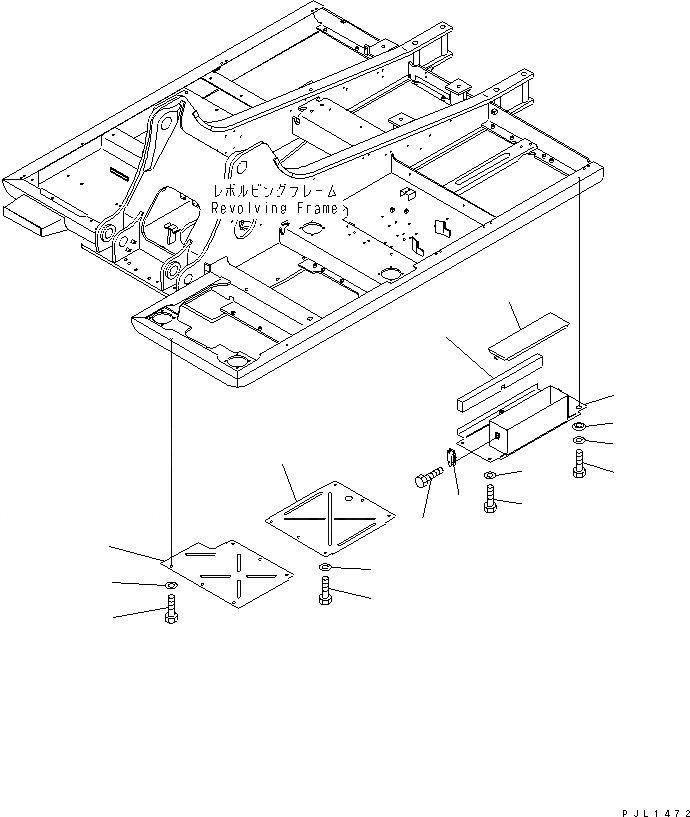 レボルビングフレーム
Revolving Frame

PJL1472