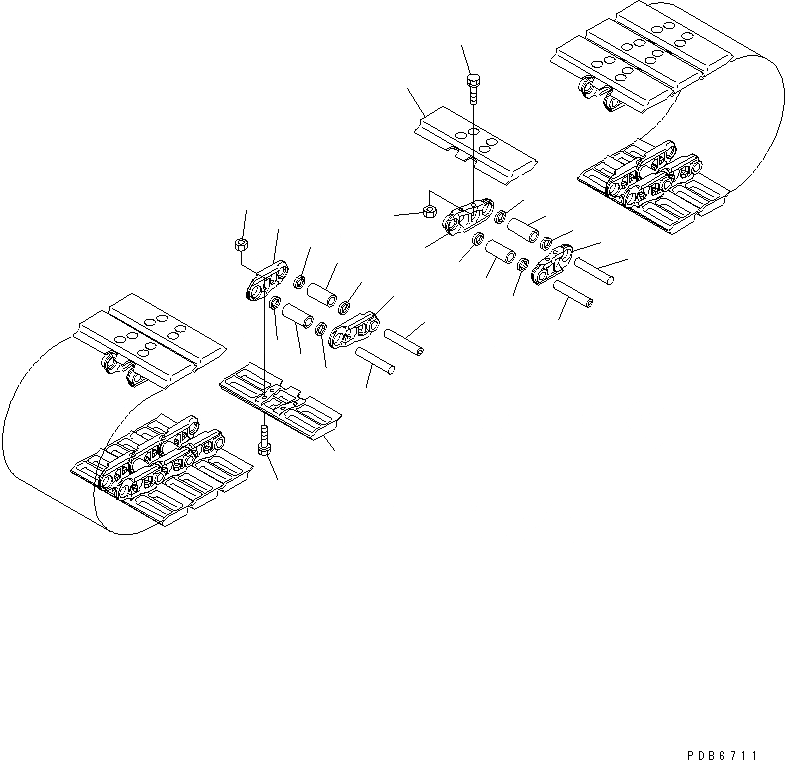 PDB6711