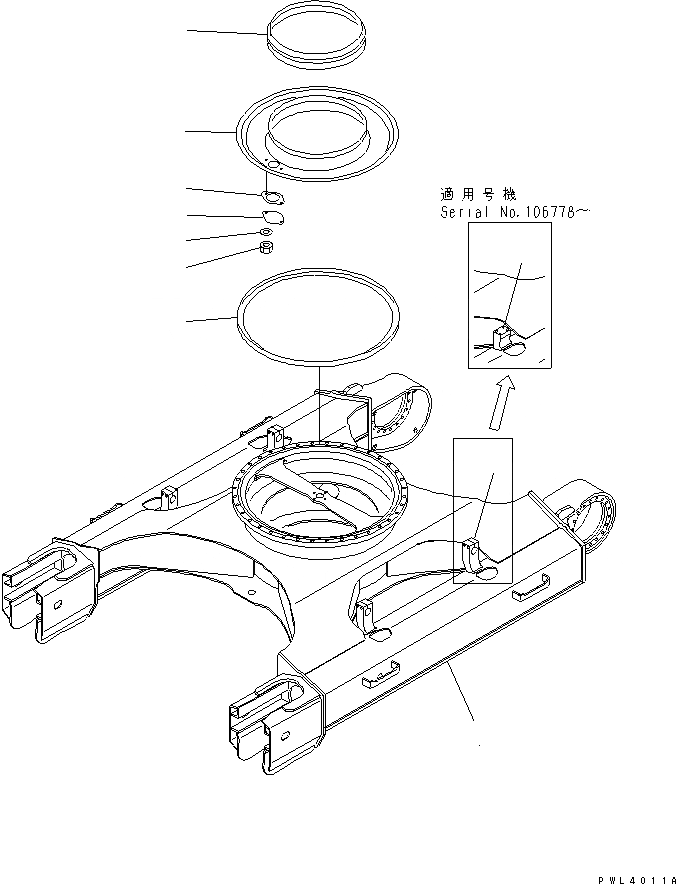 適用号機
Serial No.106778~

PWL4011A