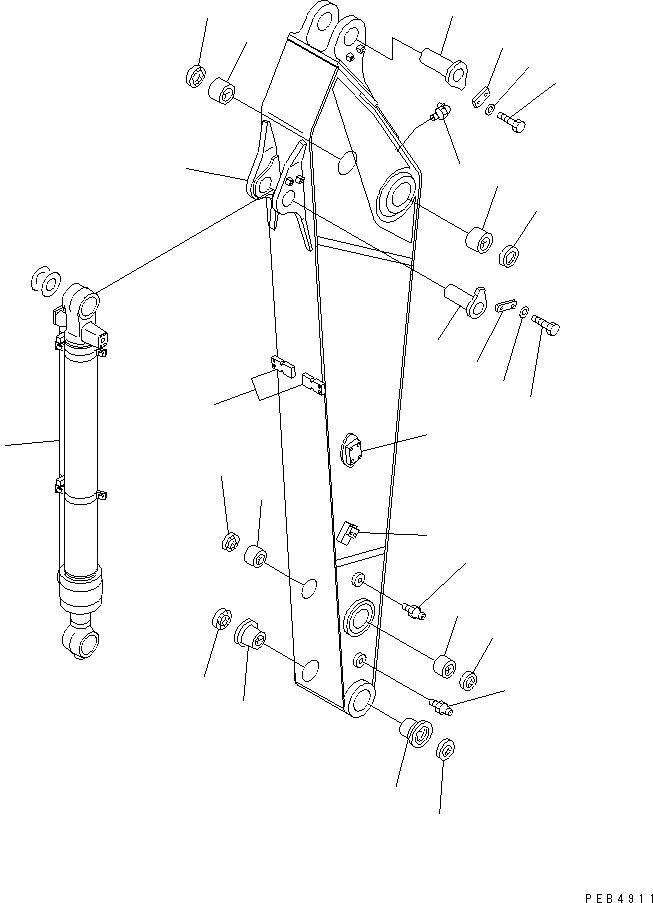 PEB4911