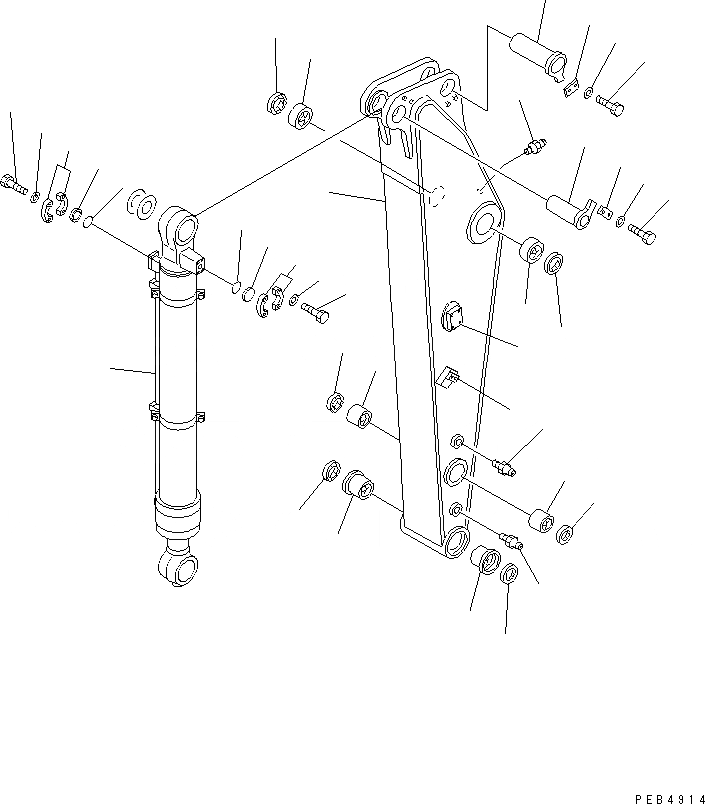 PEB4914