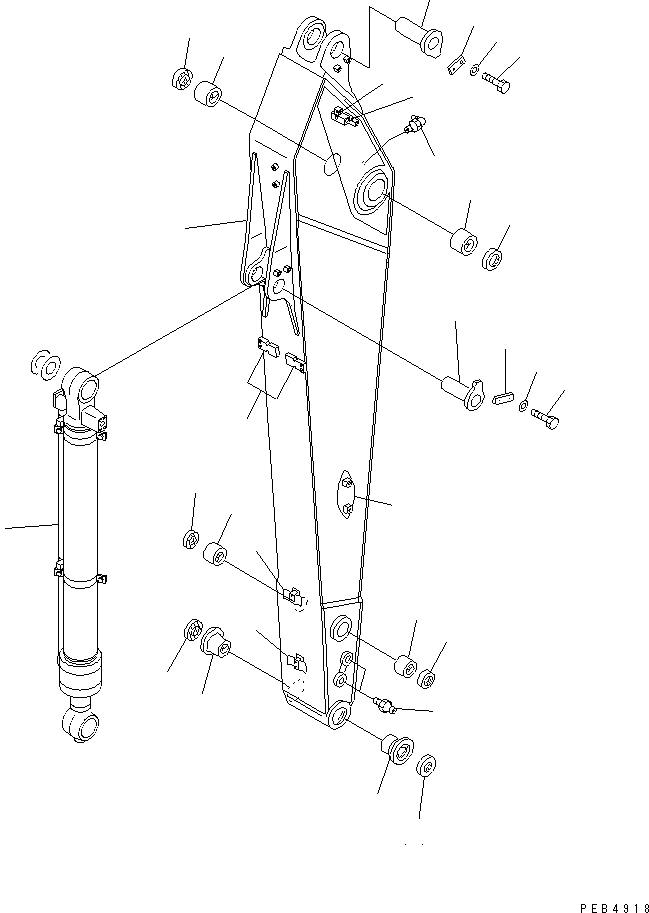 PEB4918