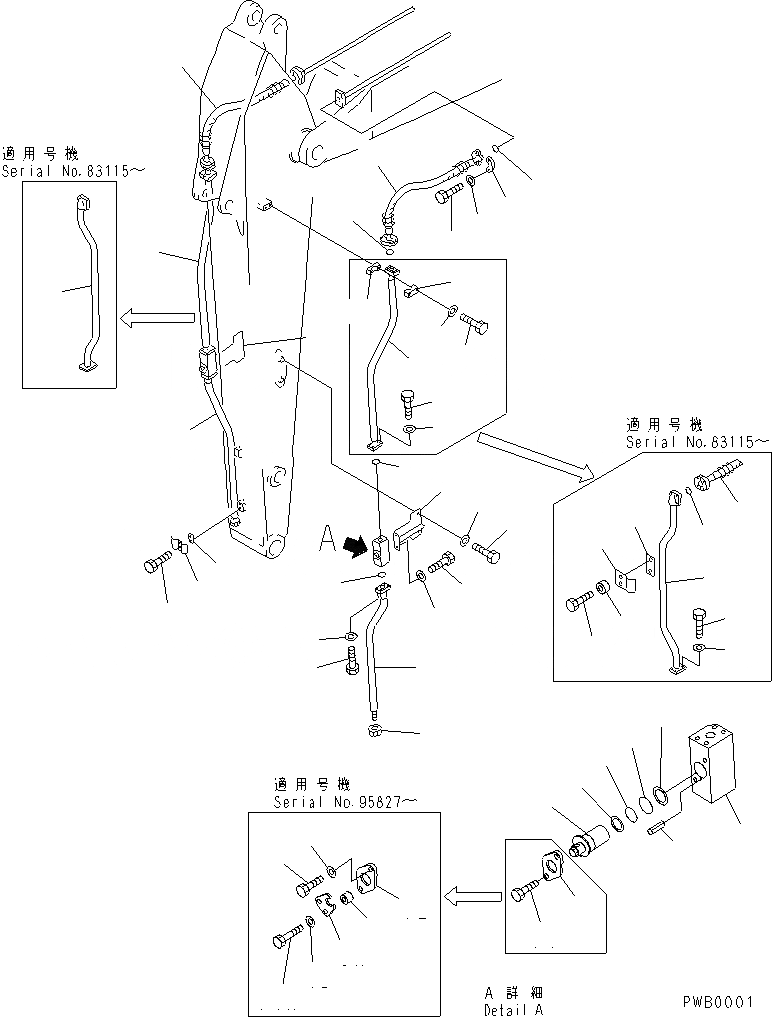 適用号機
Serial No.83115～

適用号機
Serial No.83115～

A

適用号機
Serial No.95827～

A 詳細
Detail A

PWB0001