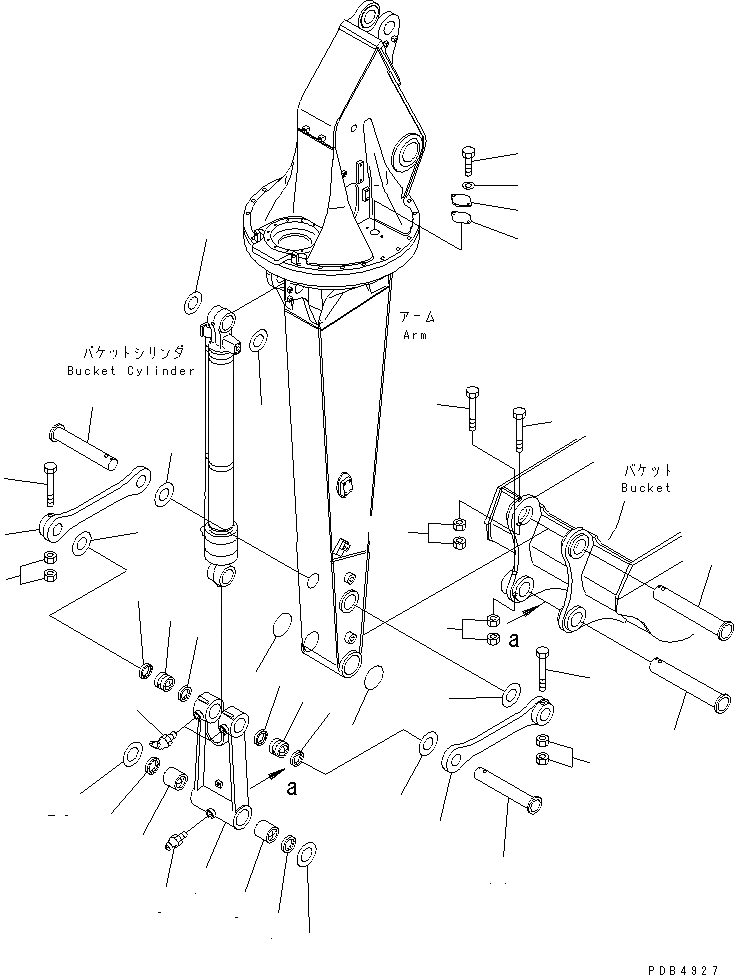 アーム
Arm

バケットシリンダ
Bucket Cylinder

バケット
Bucket

a

a

PDB4927