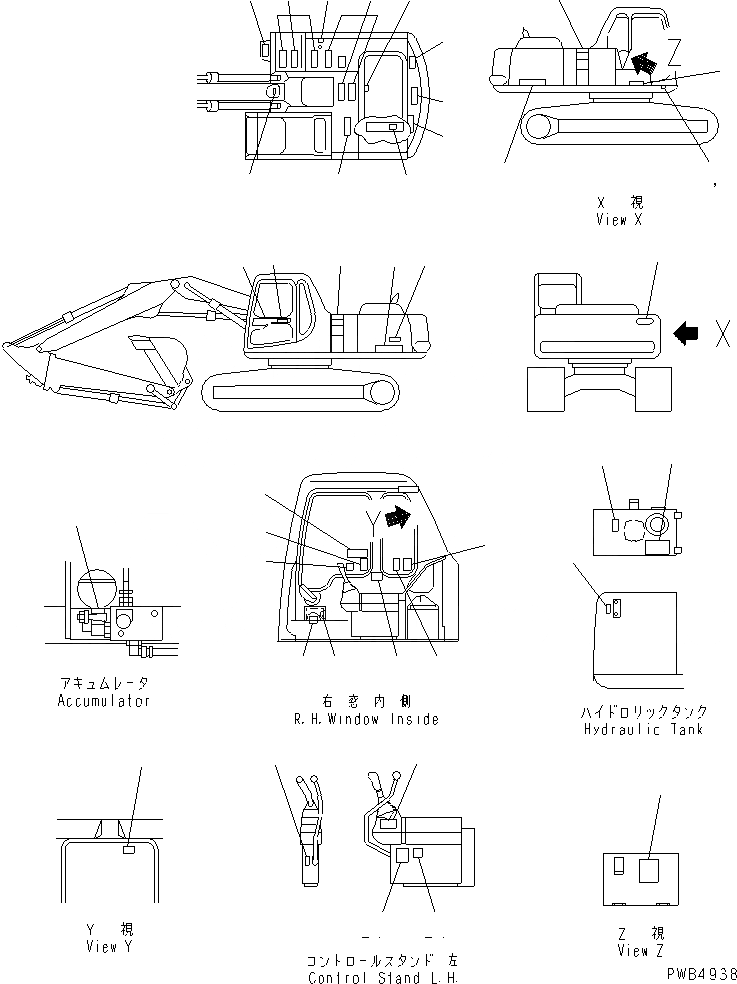 Z

X 視
View X

X

Y

アキュムレータ
Accumulator

右 窓 内 側
R.H.Window Inside

ハイドロリックタンク
Hydraulic Tank

Y 視
View Y

コントロールスタンド 左
Control Stand L.H.

Z 視
View Z

PWB4938