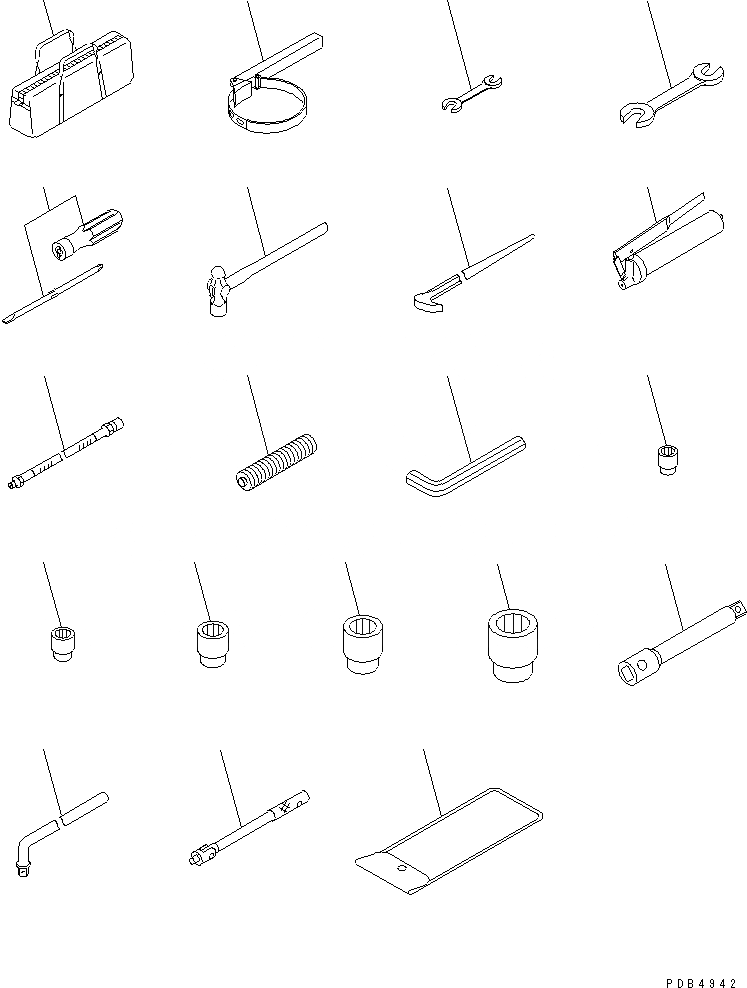 PDB4942