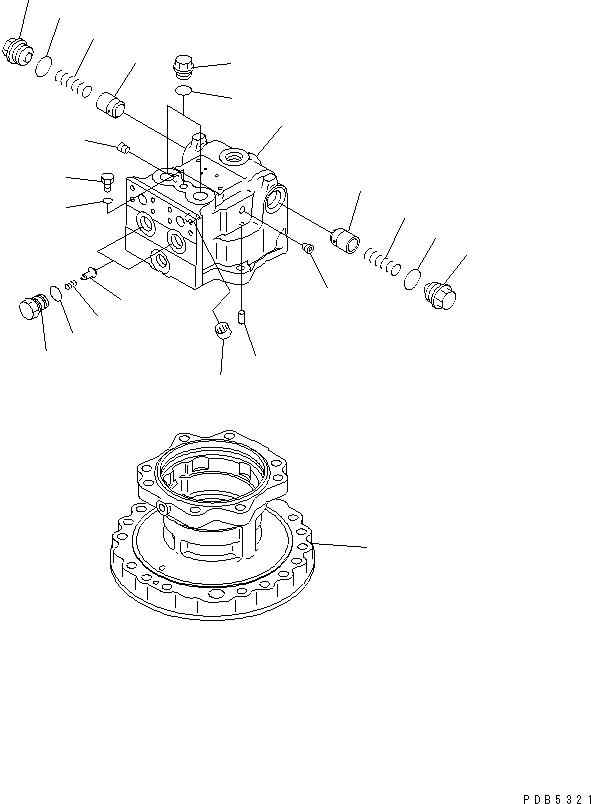 PDB5321