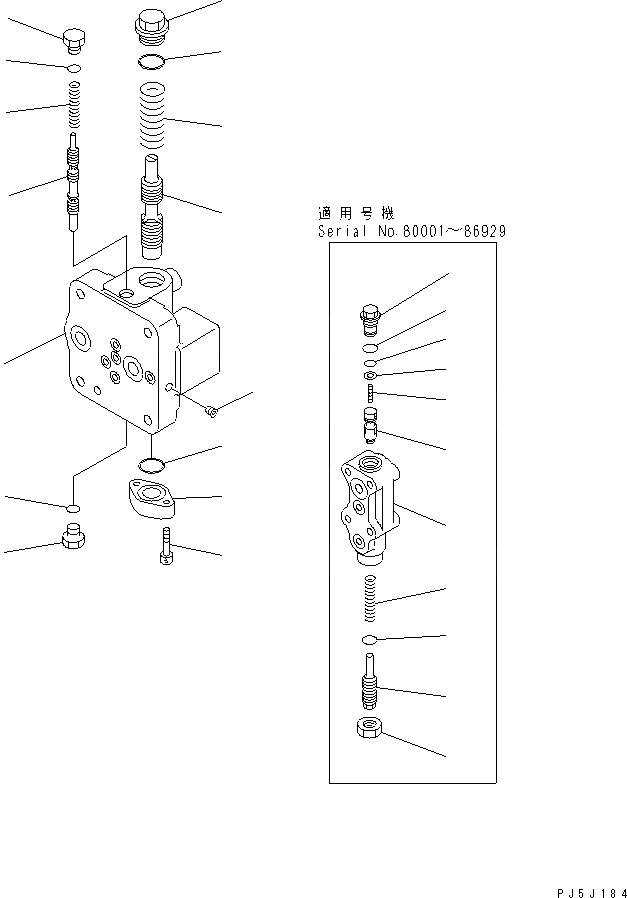 適用号機
Serial No.80001~86929

PJ5J184