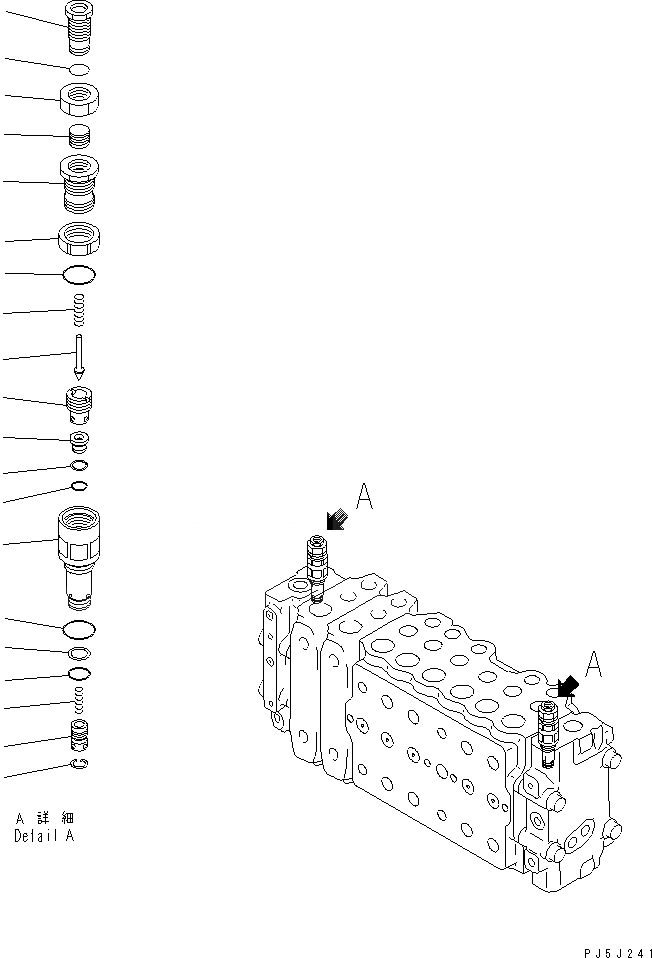 A

A

A 詳 細
Detail A

PJ5J241