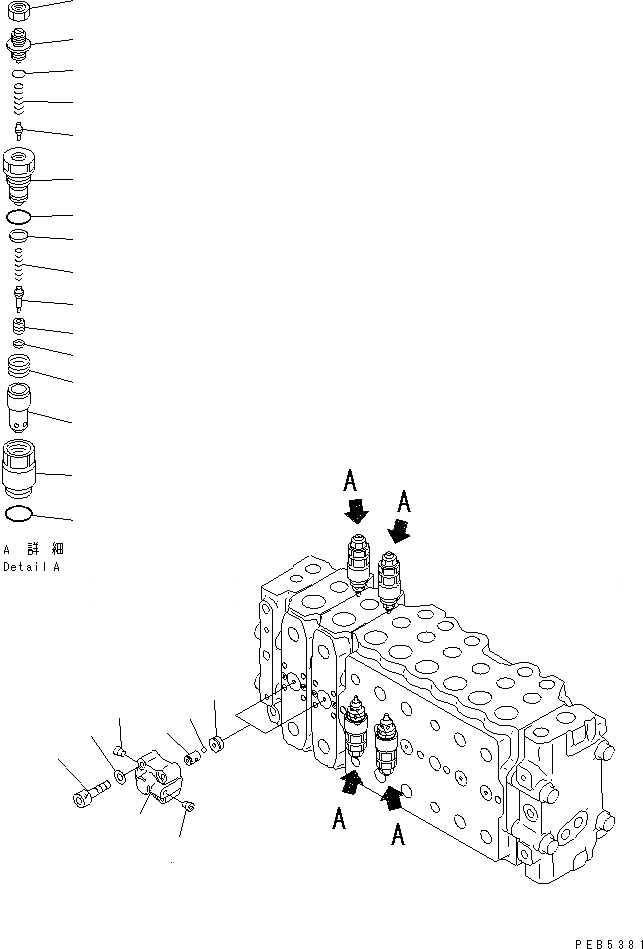 A 詳 細
Detail A

A
A
A
A

PEB5381