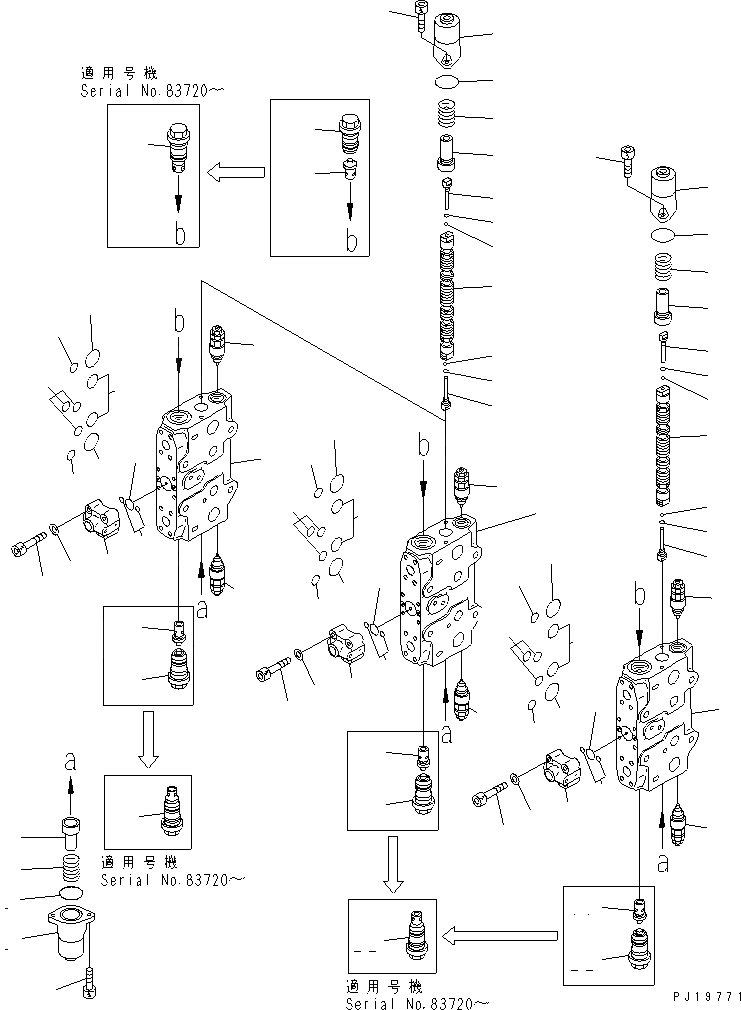 適用号機
Serial No.83720～

b

b

b

b

b

a

a

a

a

適用号機
Serial No.83720～

適用号機
Serial No.83720～

PJ19771