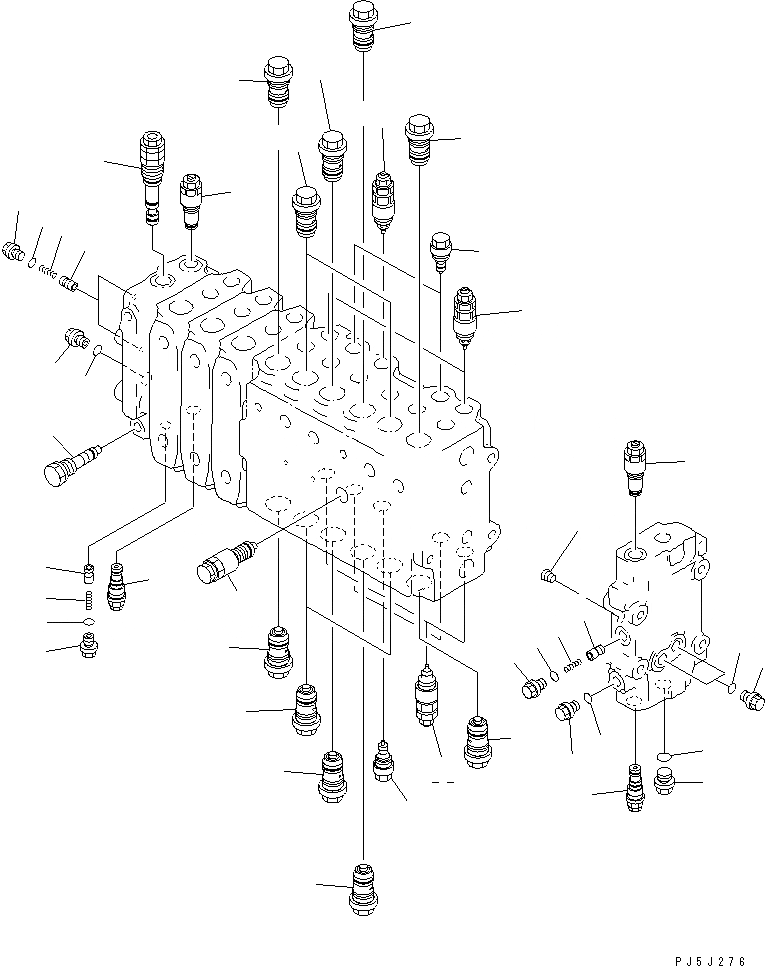 PJ5J276