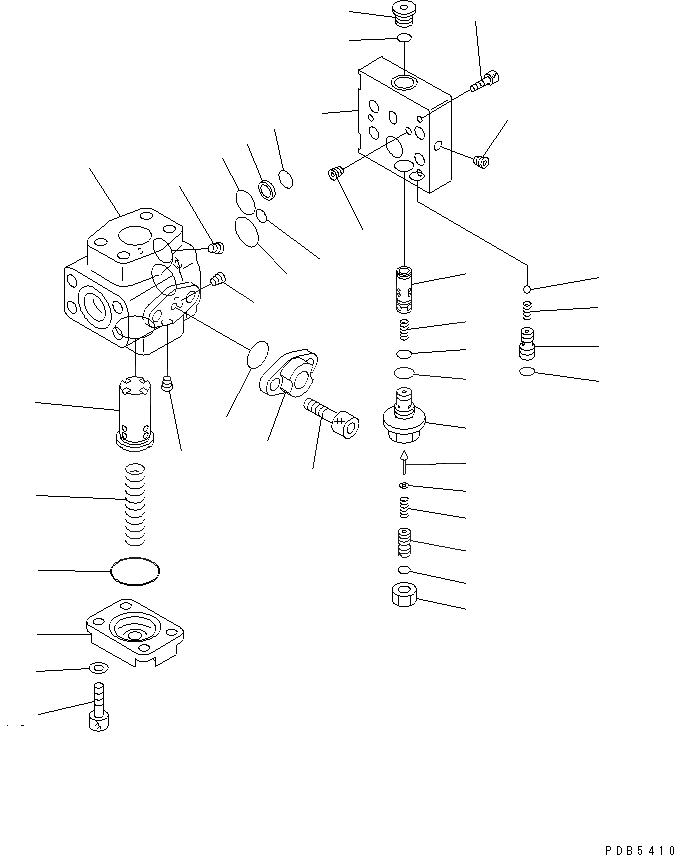 PDB5410