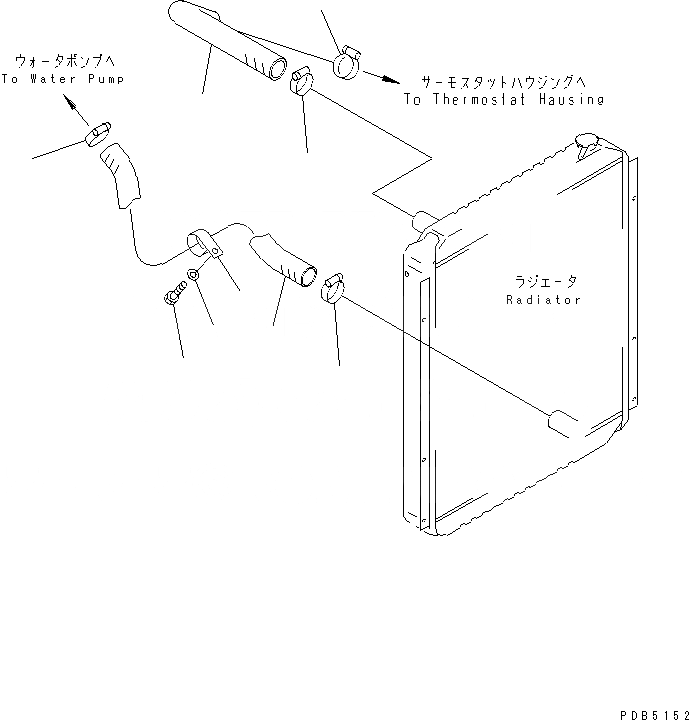 ウォータポンプへ
To Water Pump

サーモスタットハウジングへ
To Thermostat Hausing

ラジエータ
Radiator

PDB5152