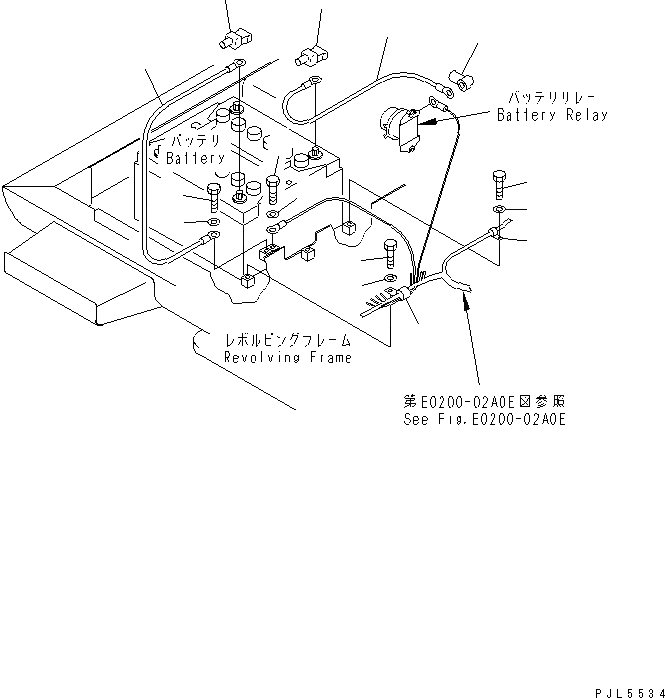 バッテリリレー
Battery Relay

バッテリ
Battery

レボルビングフレーム
Revolving Frame

第E0200-02A0E図参照
See Fig.E0200-02A0E

PJL5534