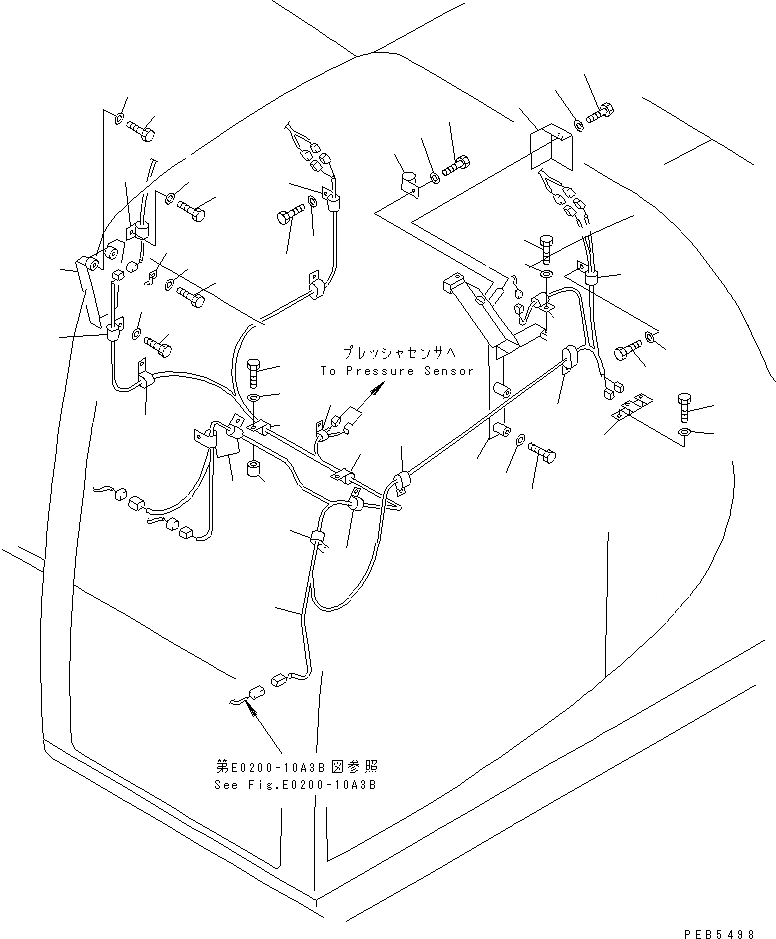 プレッシャセンサへ
To Pressure Sensor

第E0200-10A3B図参照
See Fig.E0200-10A3B

PEB5498