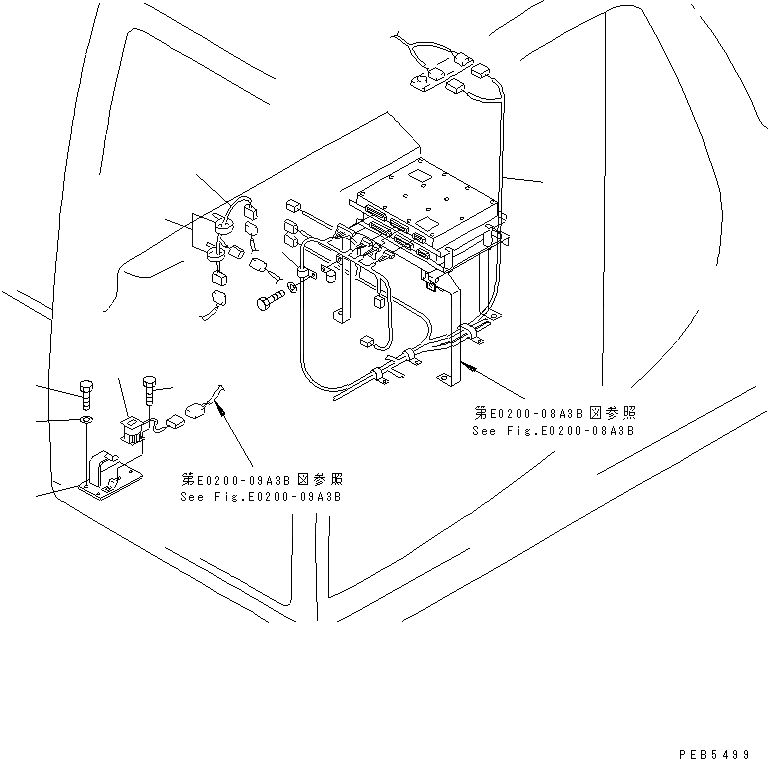 第E0200-08A3B図参照
See Fig.E0200-08A3B

第E0200-09A3B図参照
See Fig.E0200-09A3B

PEB5499