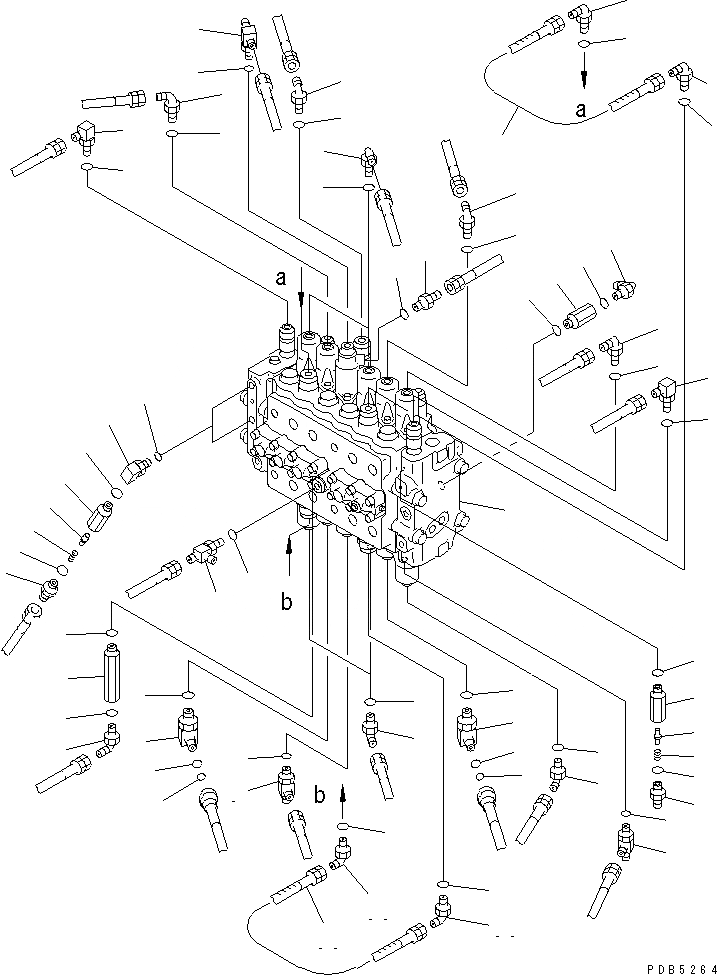 a

a

b

b

PDB5264