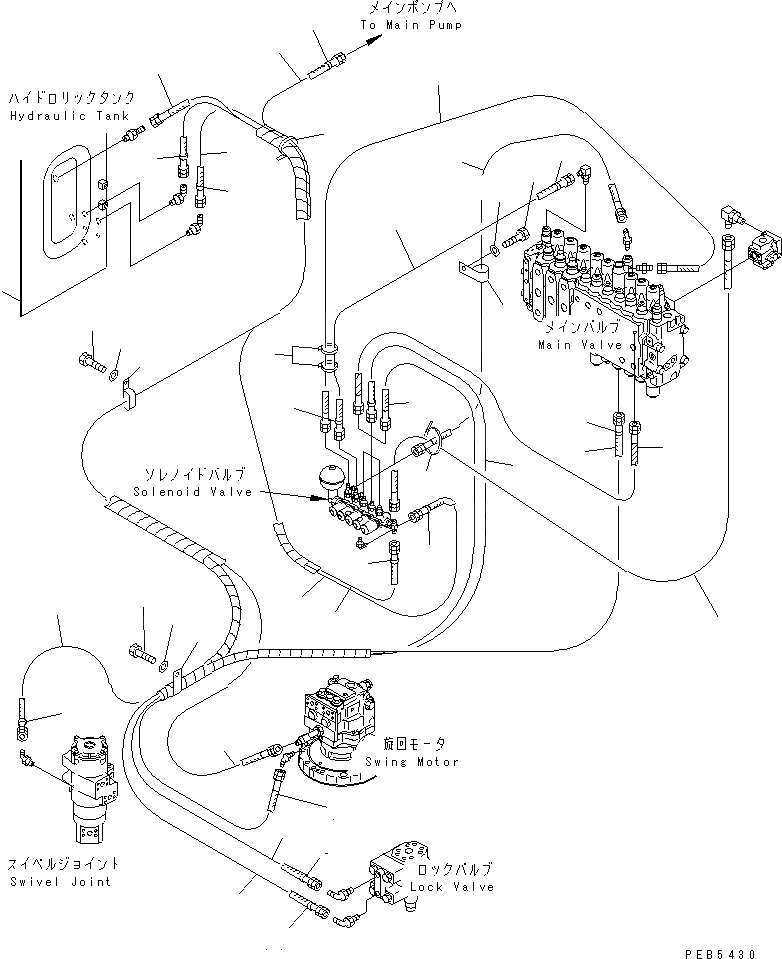 メインポンプへ
To Main Pump

ハイドロリックタンク
Hydraulic Tank

メインバルブ
Main Valve

ソレノイドバルブ
Solenoid Valve

旋回モータ
Swing Motor

スイベルジョイント
Swivel Joint

ロックバルブ
Lock Valve

PEB5430