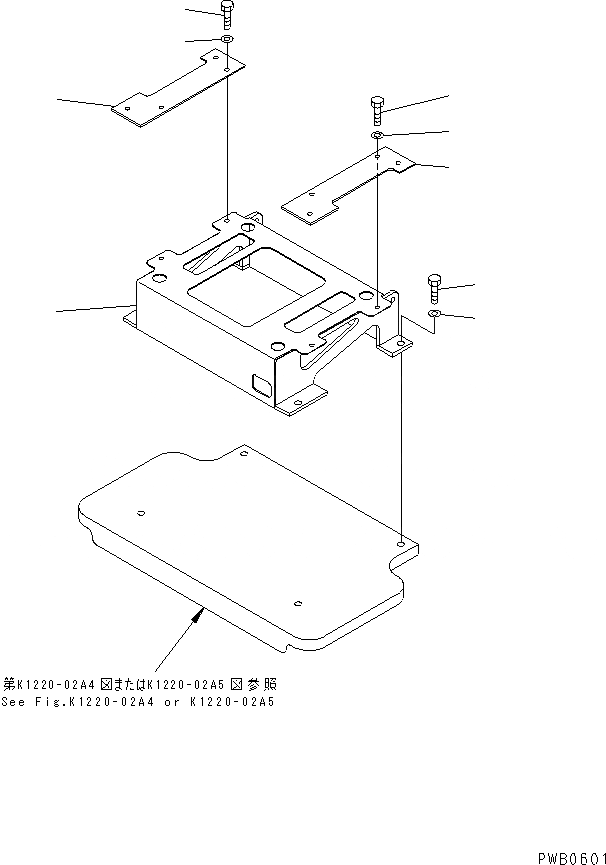 第K1220-02A4 図またはK1220-02A5 図参照
See Fig.K1220-02A4 or K1220-02A5

PWB0601