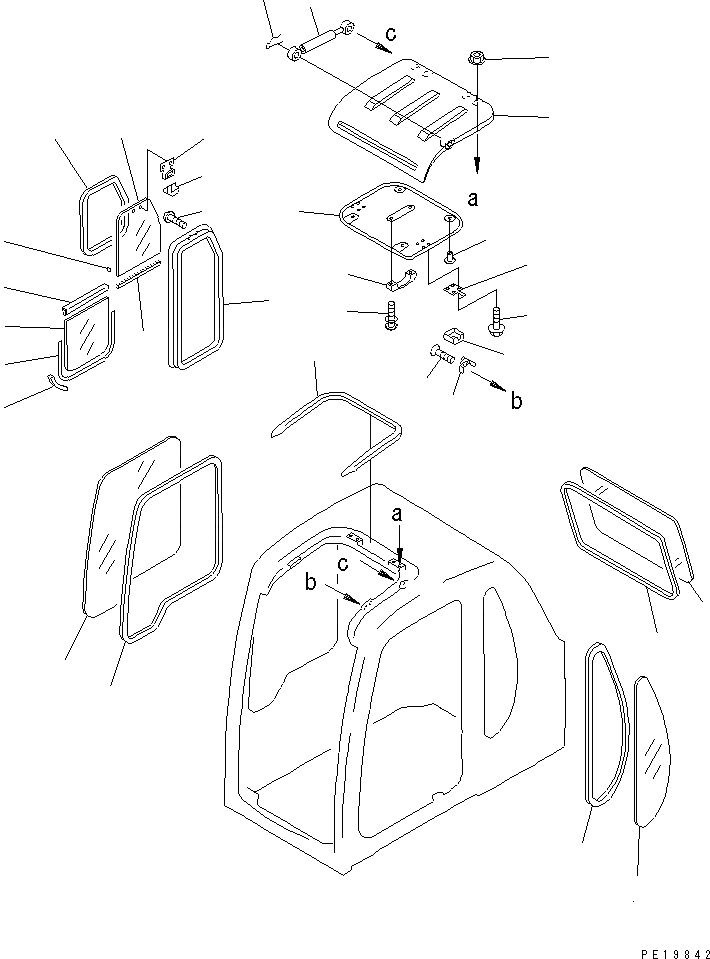 c
a
b
a
c
b
PE19842