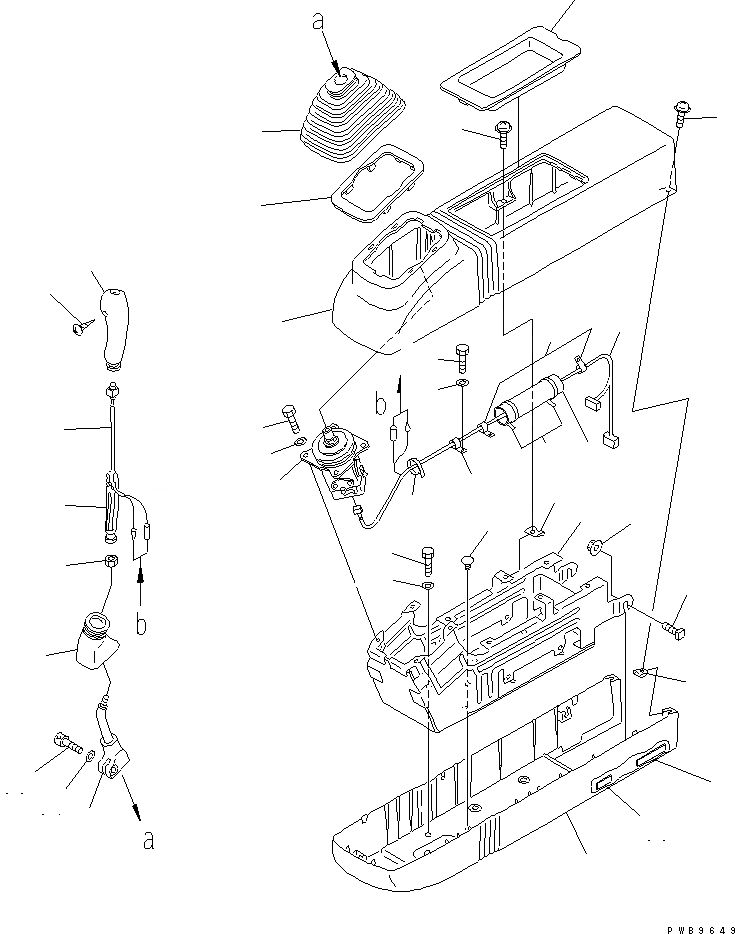 a
b
b
a
PWB9649