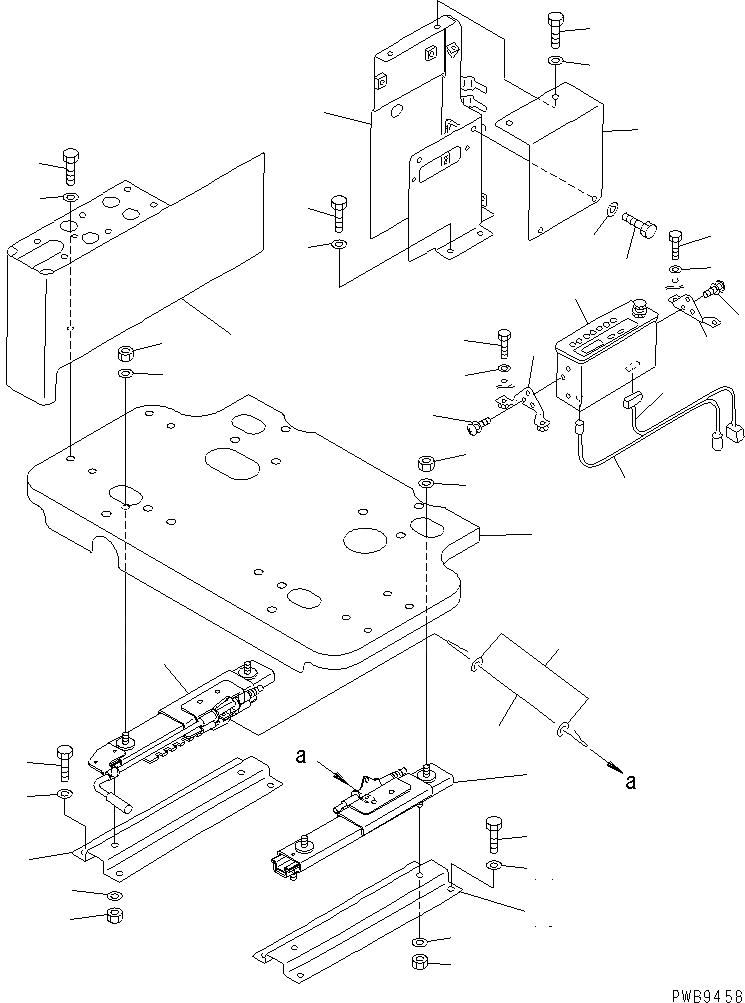 a

a

PWB9458