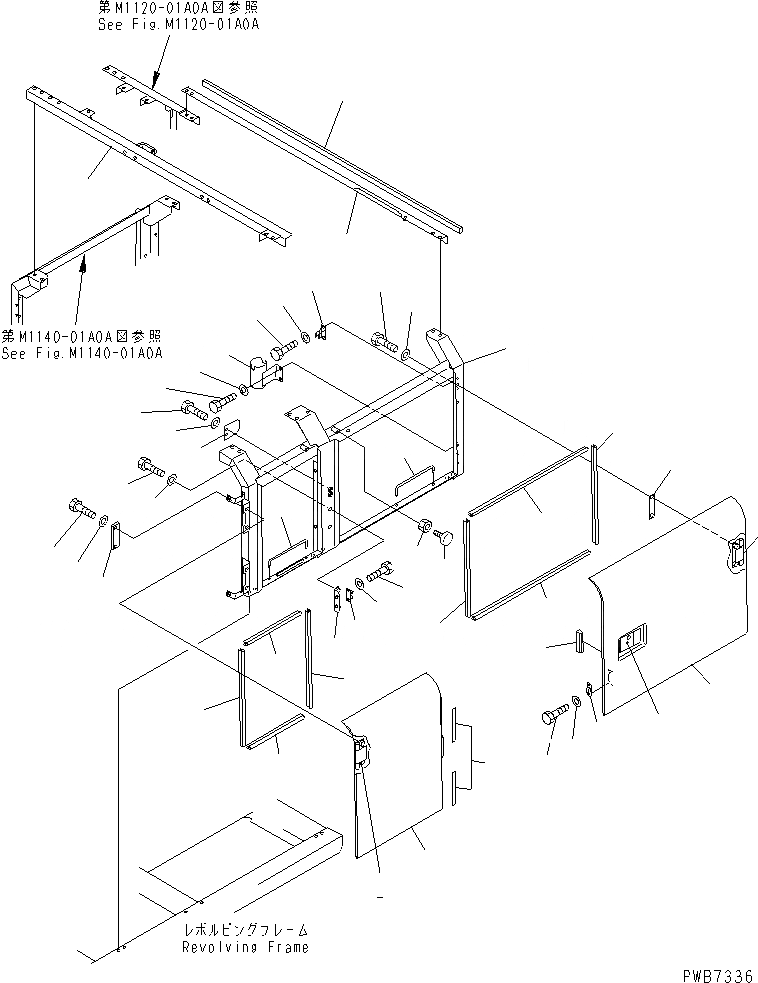 第M1120-01A0A図参照
See Fig.M1120-01A0A

第M1140-01A0A図参照
See Fig.M1140-01A0A

レボルビングフレーム
Revolving Frame

PWB7336