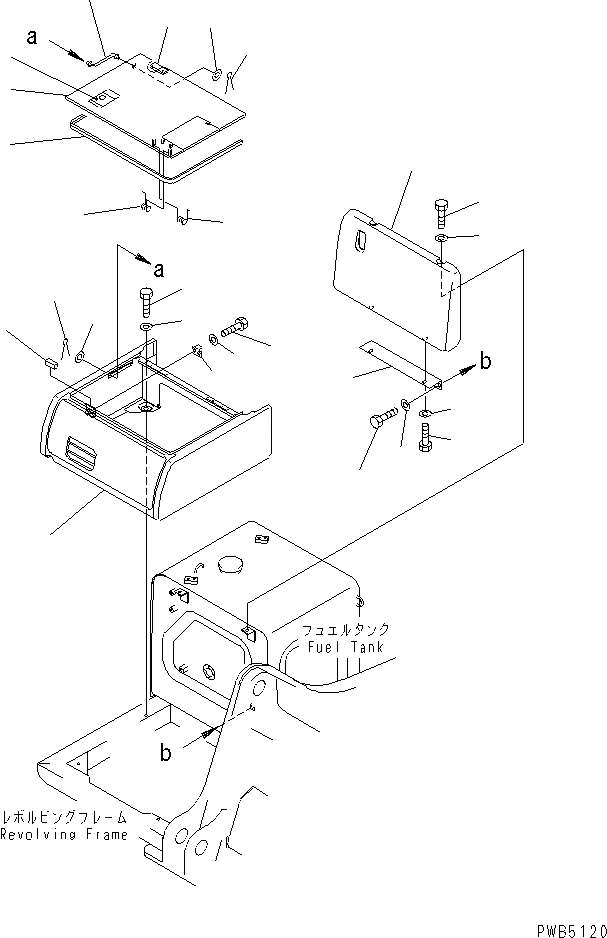 a

a

b

フュエルタンク
Fuel Tank

b

レボルビングフレーム
Revolving Frame

PWB5120