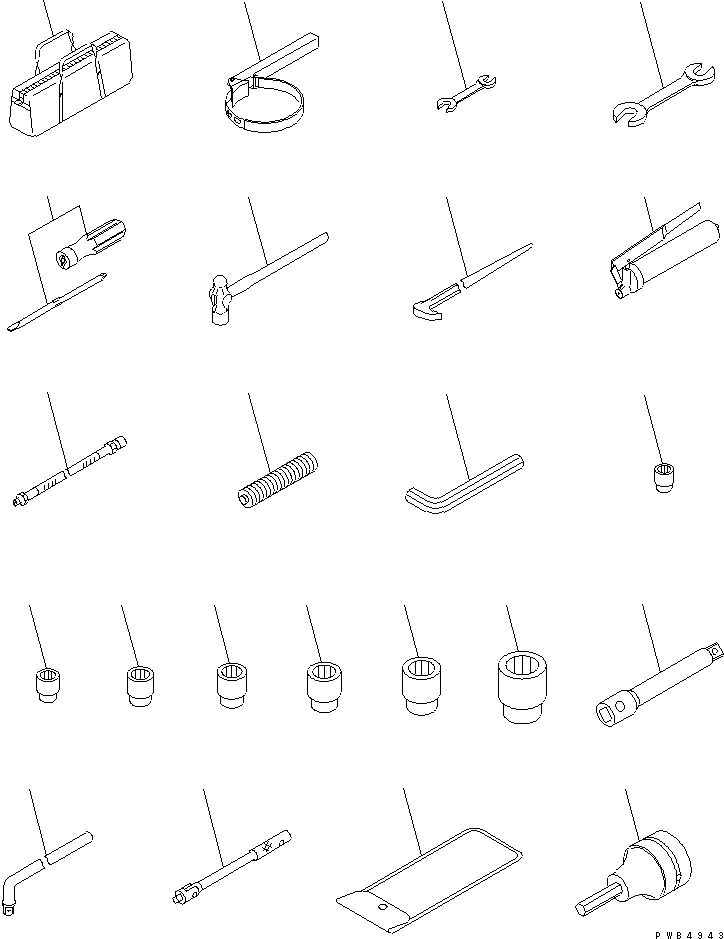 PWB4943