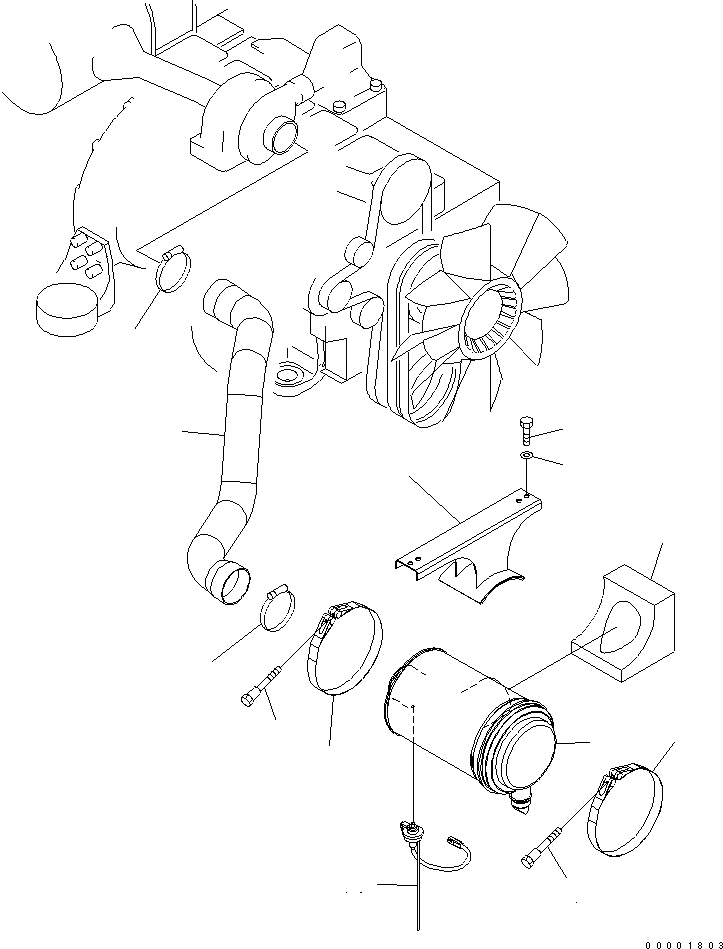 00001803