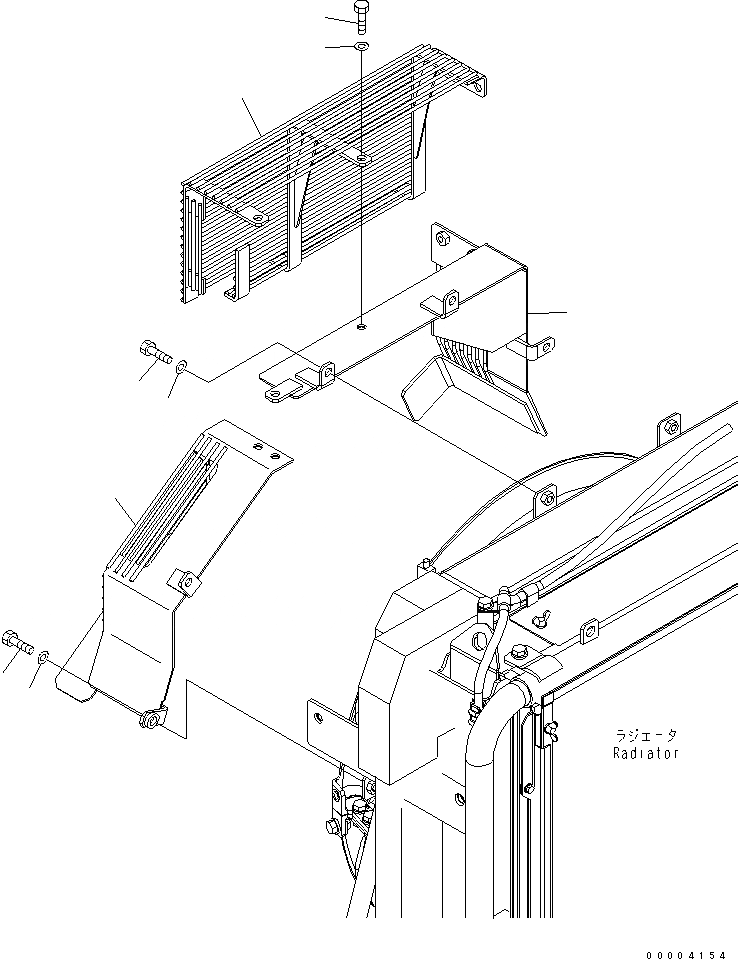 ラジエータ
Radiator

00004154