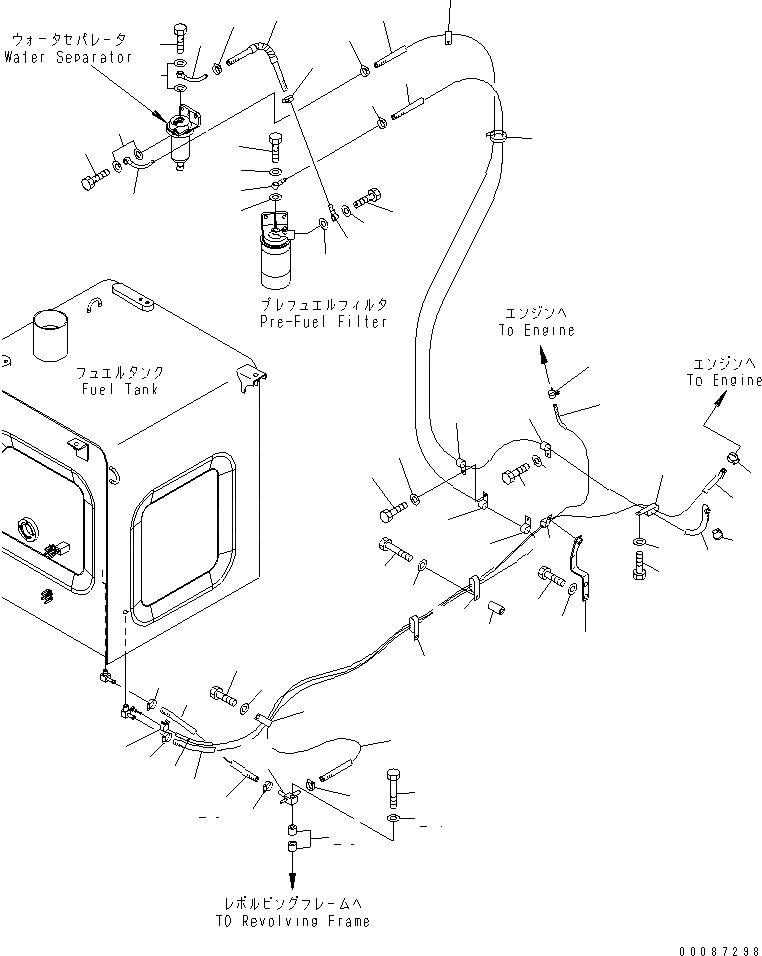 ウォータセパレータ
Water Separator

プレフュエルフィルタ
Pre-Fuel Filter

フュエルタンク
Fuel Tank

エンジンへ
To Engine

エンジンへ
To Engine

レボルビングフレームへ
TO Revolving Frame

00087298