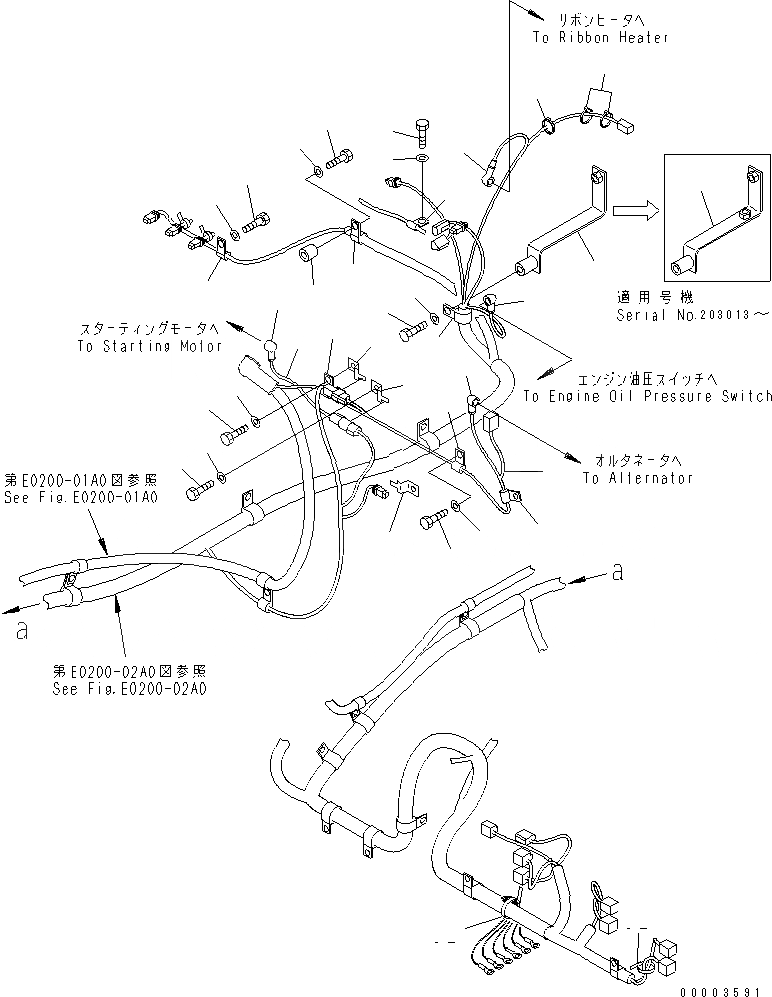 リボンヒータへ
To Ribbon Heater

適用号機
Serial No.203013～

スターティングモータへ
To Starting Motor

エンジン油圧スイッチへ
To Engine Oil Pressure Switch

オルタネータへ
To Alternator

第E0200-01A0図参照
See Fig.E0200-01A0

a

a

第E0200-02A0図参照
See Fig.E0200-02A0

00003591