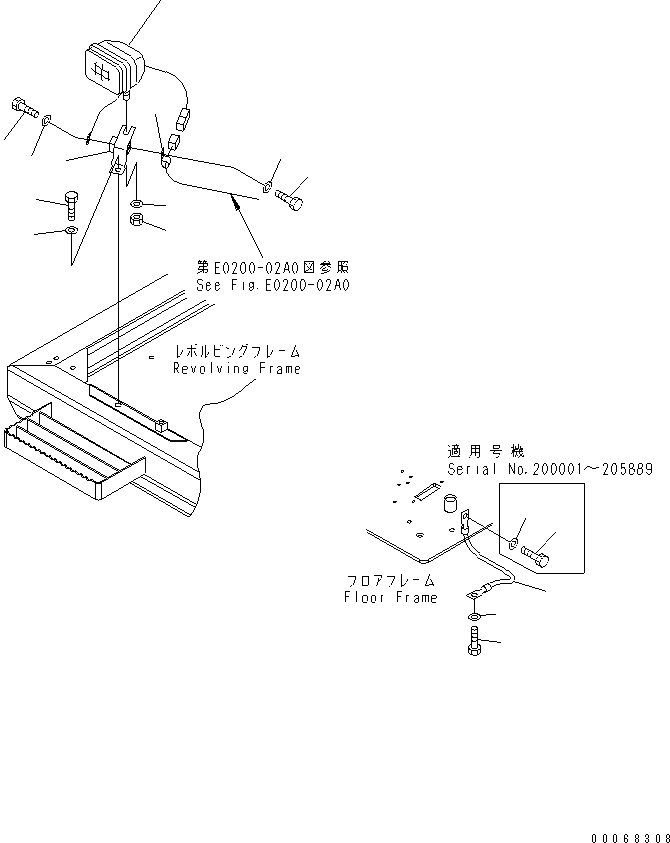 第E0200-02A0図参照
See Fig.E0200-02A0

レボルビングフレーム
Revolving Frame

適用号機
Serial No.200001～205889

フロアフレーム
Floor Frame

00068308