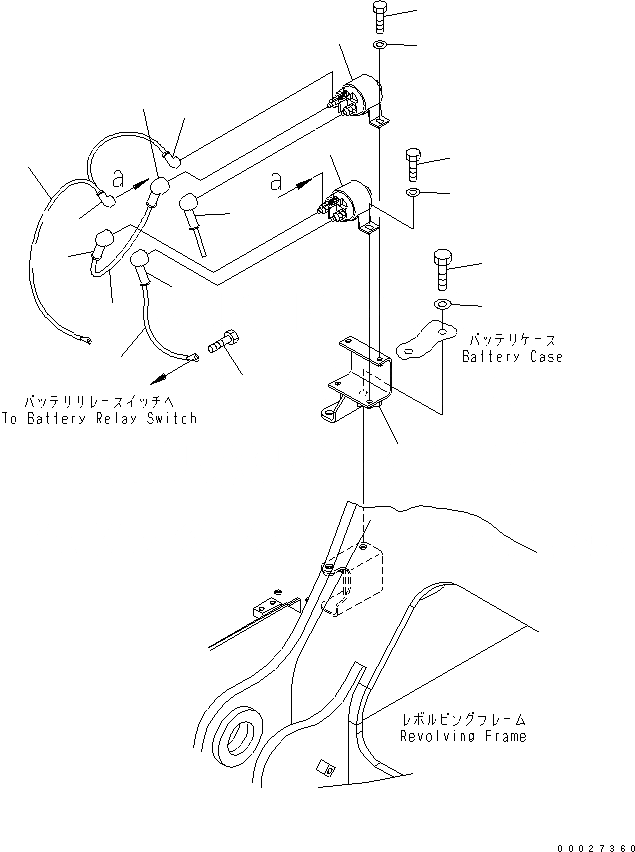 a

a

バッテリケース
Battery Case

バッテリリレースイッチへ
To Battery Relay Switch

レボルビングフレーム
Revolving Frame

00027360