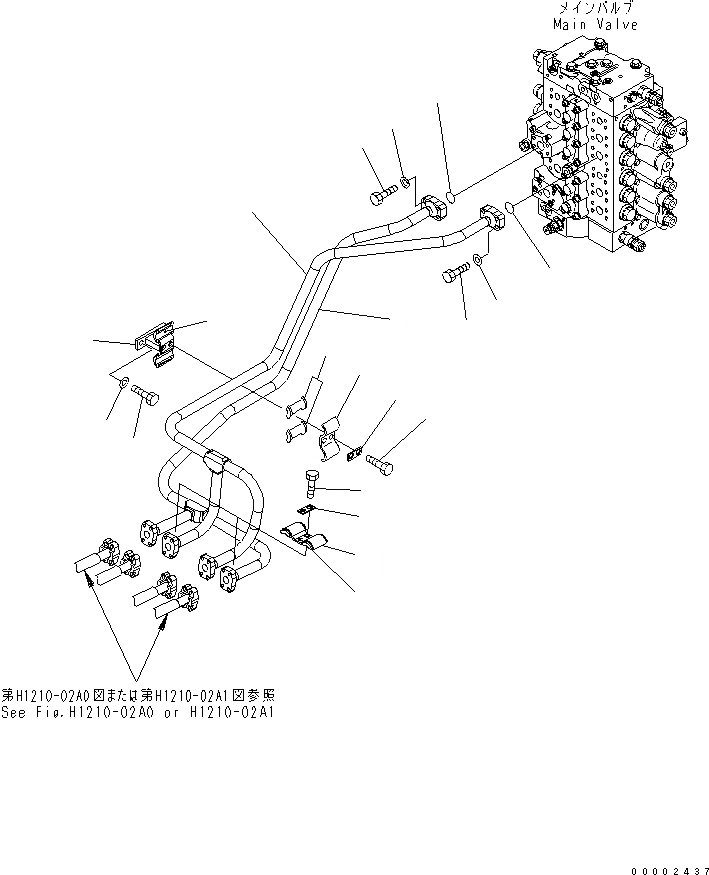 メインバルブ
Main Valve

第H1210-02A0図または第H1210-02A1図参照
See Fig.H1210-02A0 or H1210-02A1

00002437