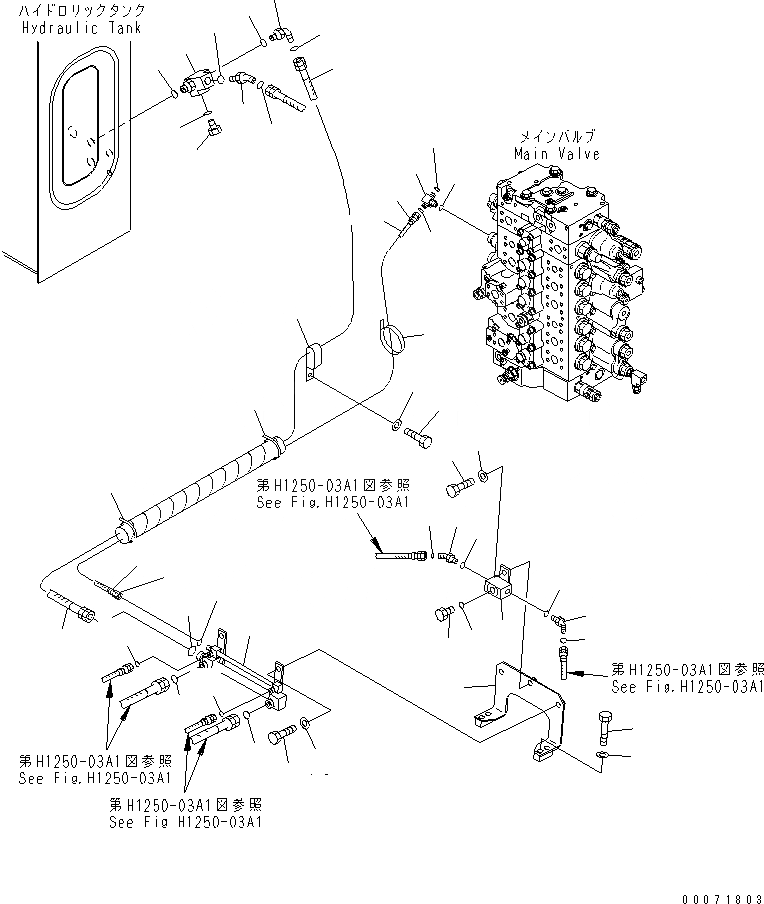 ハイドロリックタンク
Hydraulic Tank

メインバルブ
Main Valve

第H1250-03A1図参照
See Fig.H1250-03A1

第H1250-03A1図参照
See Fig.H1250-03A1

第H1250-03A1図参照
See Fig.H1250-03A1

第H1250-03A1図参照
See Fig H1250-03A1

00071803