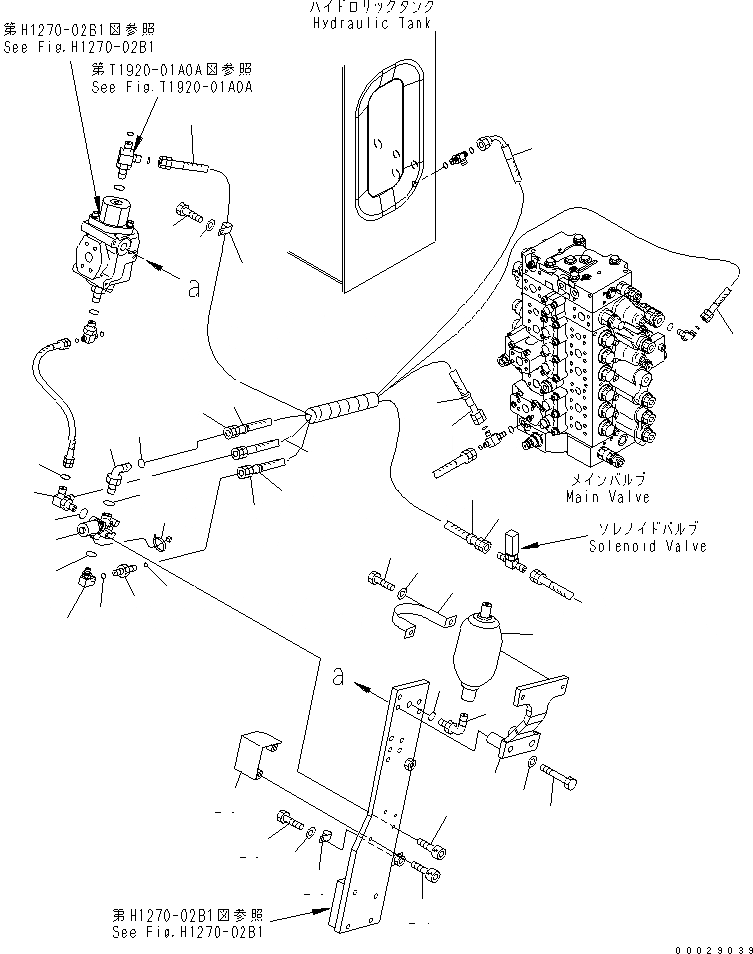 第H1270-02B1図参照
See Fig.H1270-02B1
第T1920-01A0A図参照
See Fig.T1920-01A0A
ハイドロリックタンク
Hydraulic Tank
a
メインバルブ
Main Valve
ソレノイドバルブ
Solenoid Valve
a
第H1270-02B1図参照
See Fig.H1270-02B1
00029039