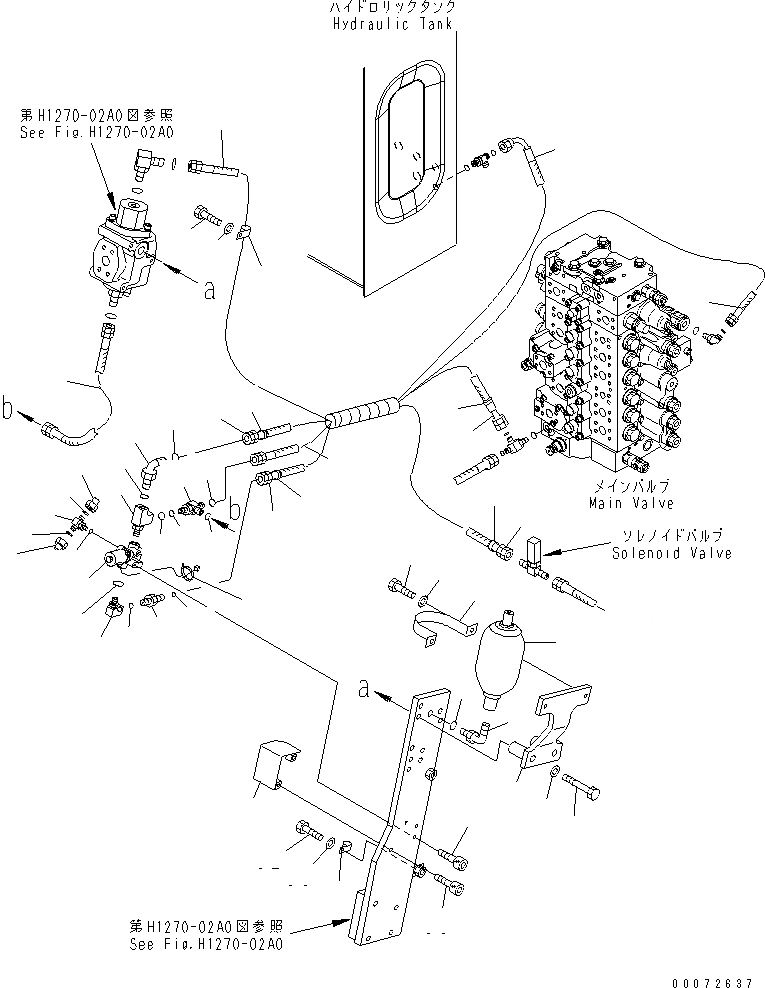 ハイドロリックタンク
Hydraulic Tank

第H1270-02A0図参照
See Fig.H1270-02A0

a

b

b

メインバルブ
Main Valve

ソレノイドバルブ
Solenoid Valve

a

第H1270-02A0図参照
See Fig.H1270-02A0

00072637