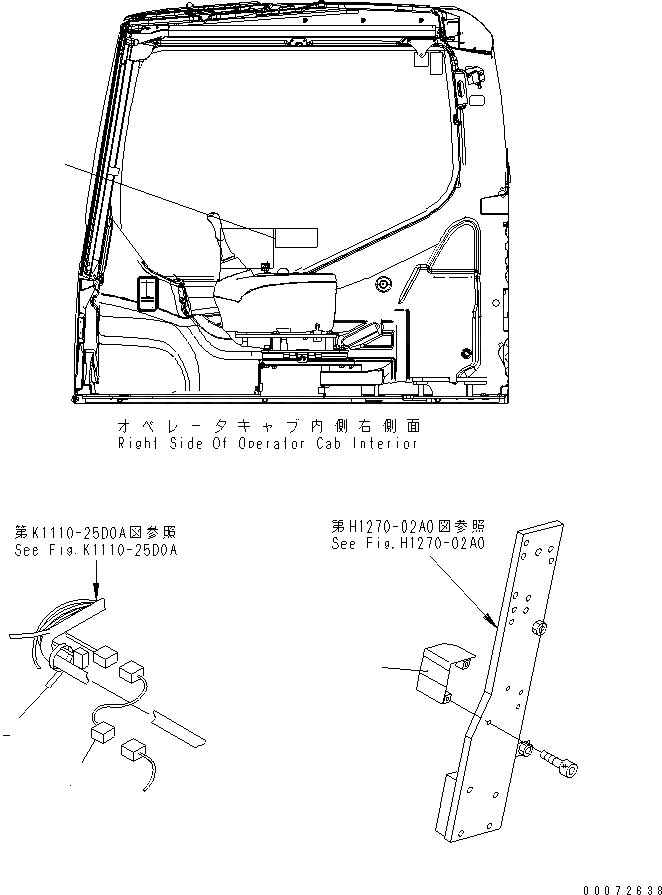 オペレータキャブ内側右側面
Right Side Of Operator Cab Interior

第K1110-25D0A図参照
See Fig.K1110-25D0A

第H1270-02A0図参照
See Fig.H1270-02A0

00072638