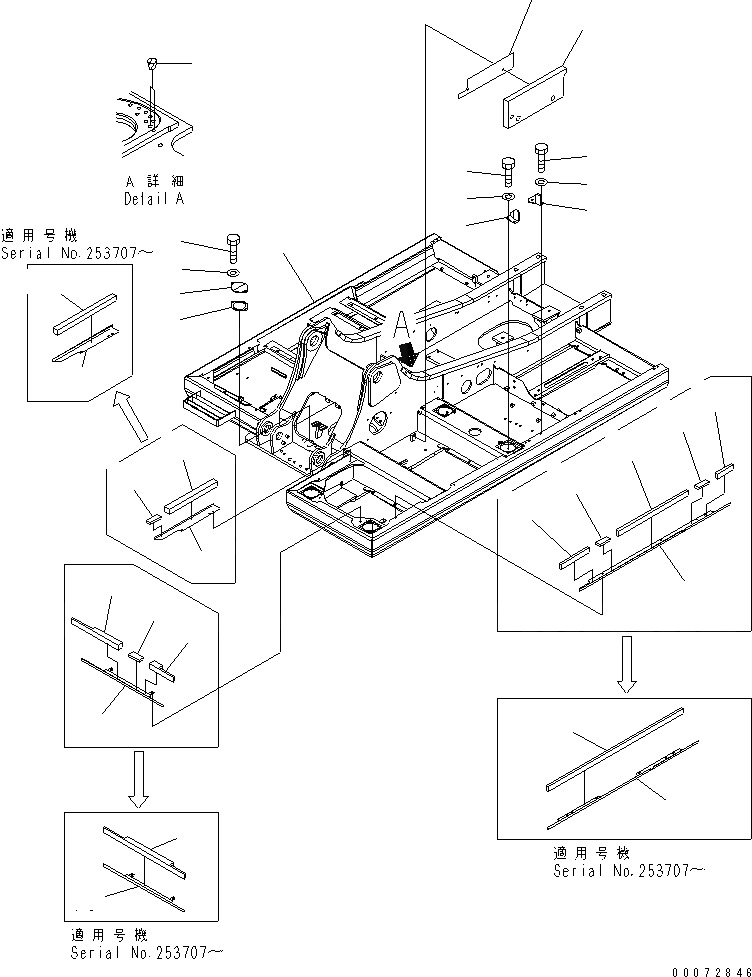 A 詳細
Detail A

適用号機
Serial No.253707～

A

適用号機
Serial No.253707～

適用号機
Serial No.253707～

00072846