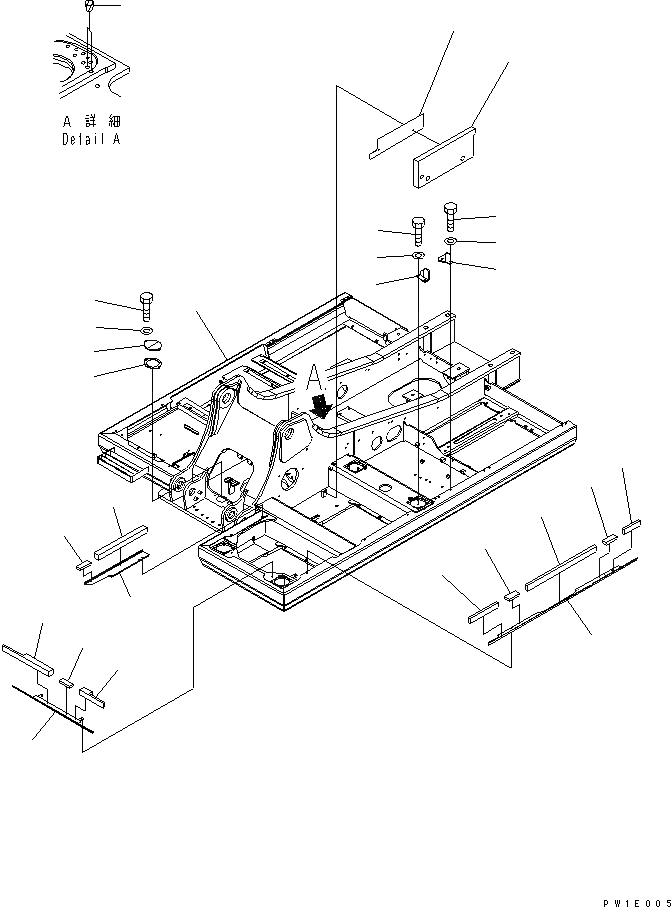 A 詳細
Detail A

A

PW1E005