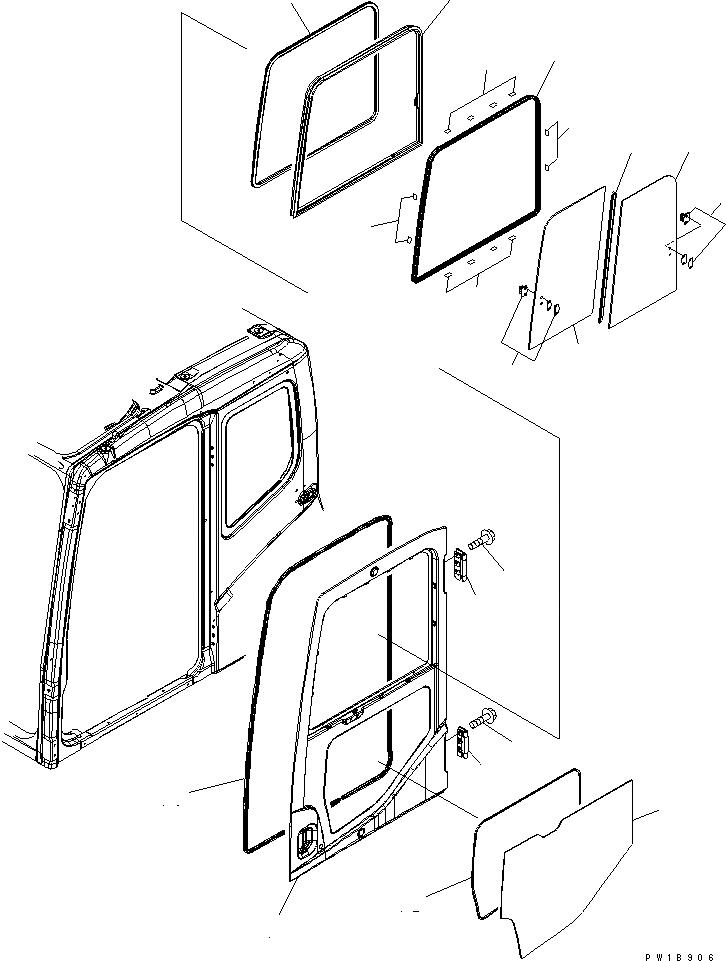 PW18906