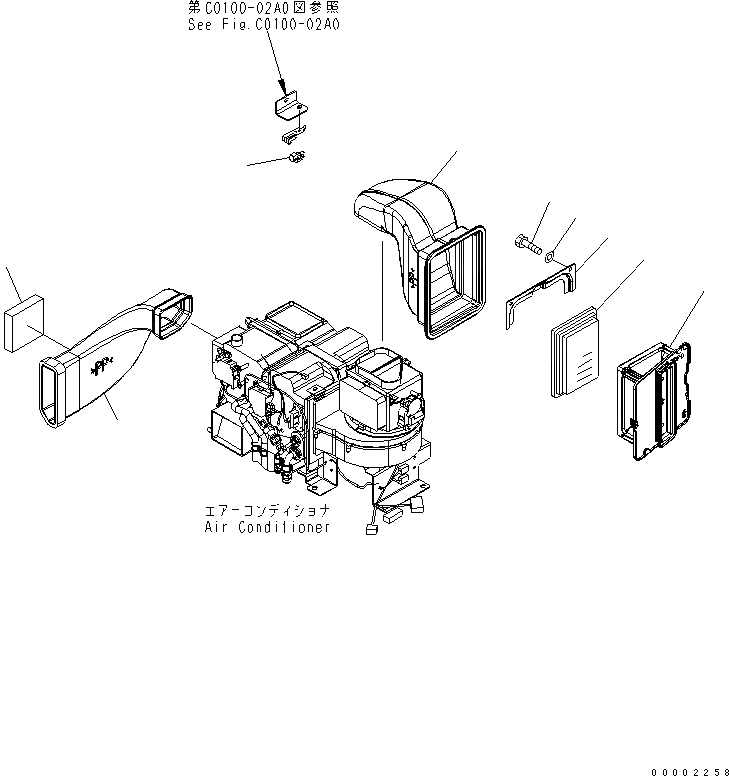 第C0100-02A0図参照
See Fig.C0100-02A0

エアーコンディショナ
Air Conditioner

00002258