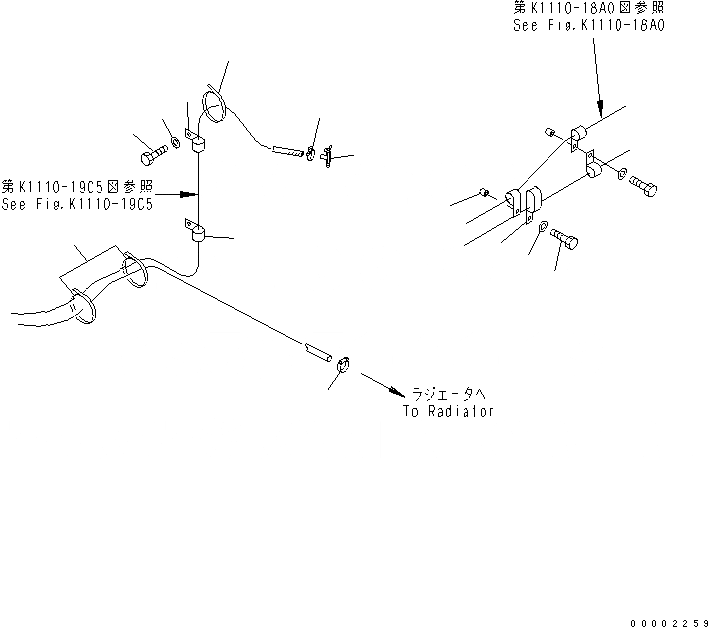 第K1110-18A0図参照
See Fig.K1110-18A0

第K1110-19C5図参照
See Fig.K1110-19C5

ラジエータへ
To Radiator

00002259